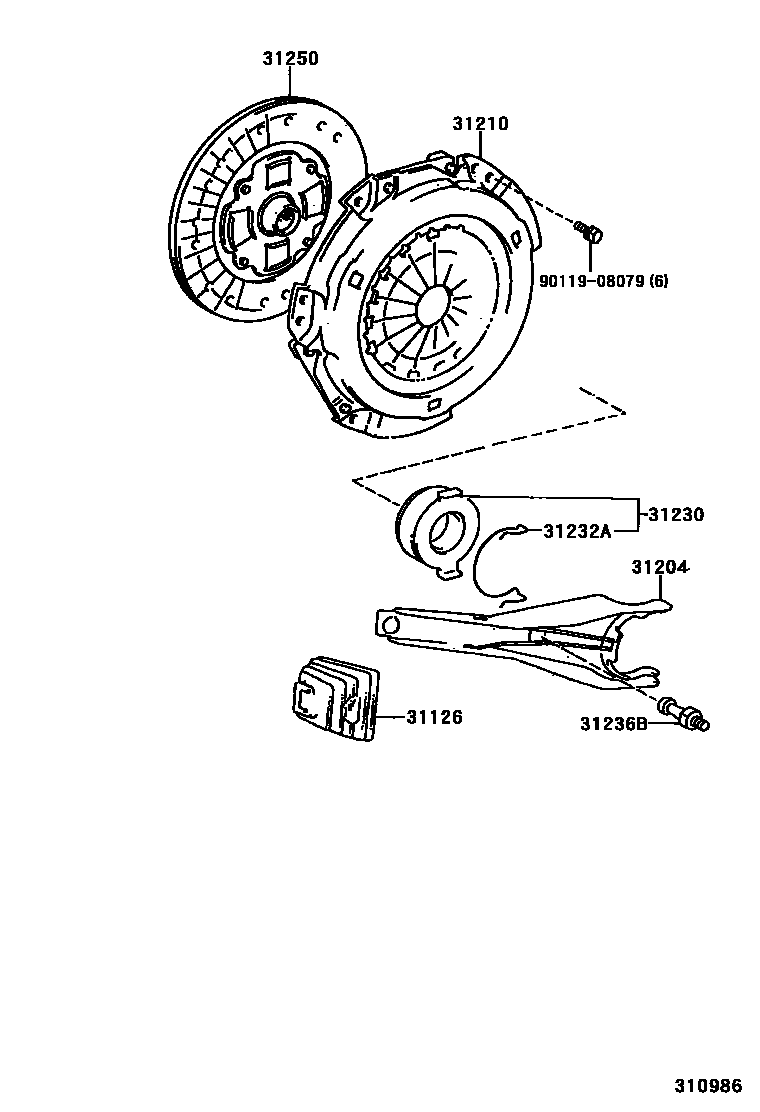 31250
31210
90119-08079 (6)
31230
31232A
31204
31126
31236B
310986